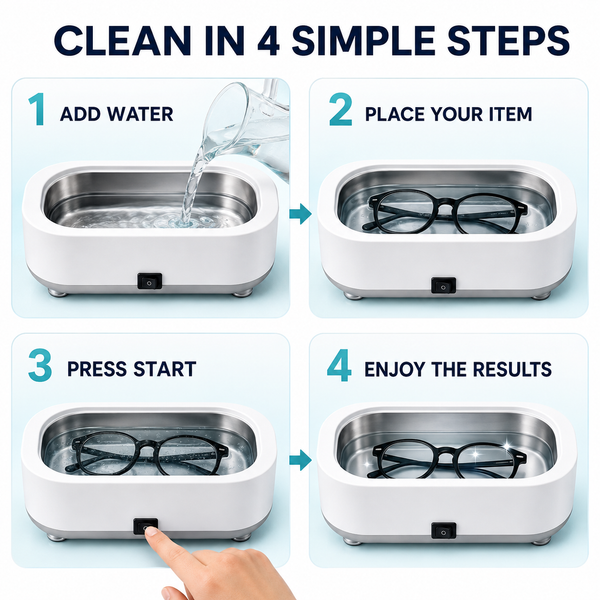 CLEAN IN 4 SIMPLE STEPS

1 ADD WATER

2 PLACE YOUR ITEM

3 PRESS START

4 ENJOY THE RESULTS